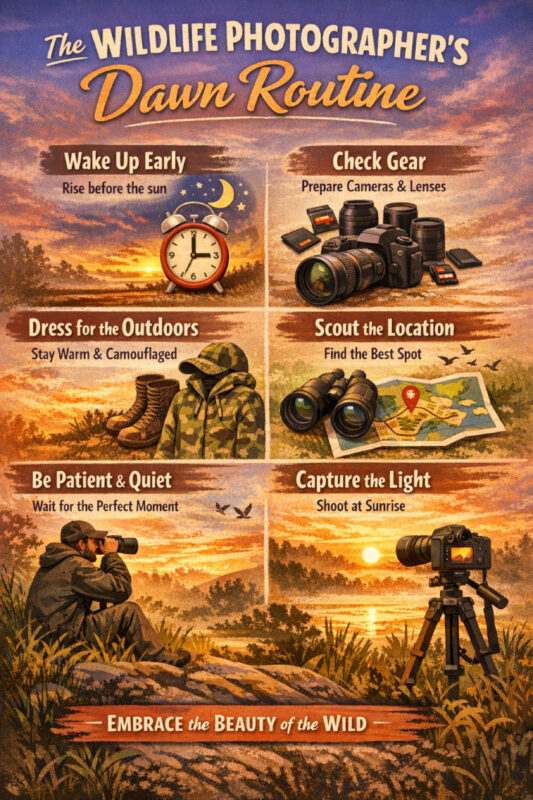 The WILDLIFE PHOTOGRAPHER'S
Dawn Routine

Wake Up Early
Rise before the sun

Check Gear
Prepare Cameras & Lenses

Dress for the Outdoors
Stay Warm & Camouflaged

Scout the Location
Find the Best Spot

Be Patient & Quiet
Wait for the Perfect Moment

Capture the Light
Shoot at Sunrise

EMBRACE the BEAUTY of the WILD